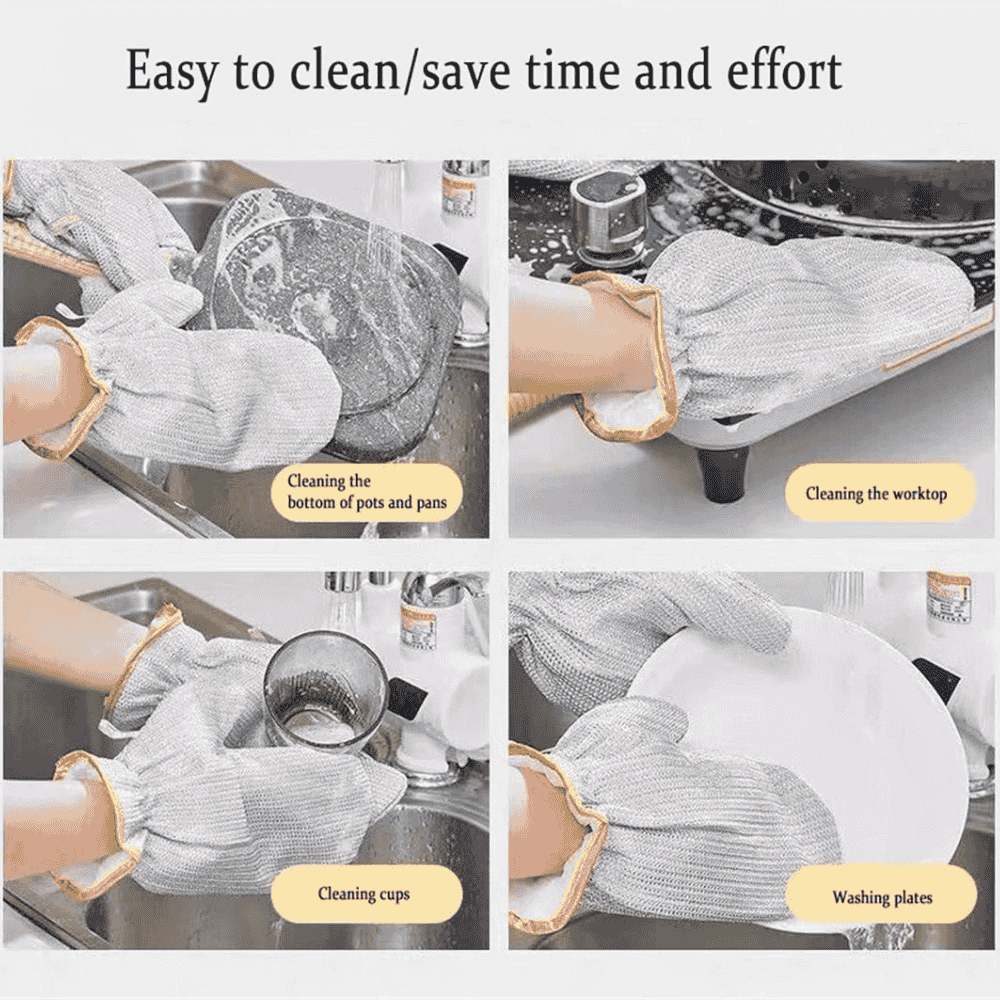 Easy to clean/save time and effort

Cleaning the bottom of pots and pans

Cleaning the worktop

Cleaning cups

Washing plates