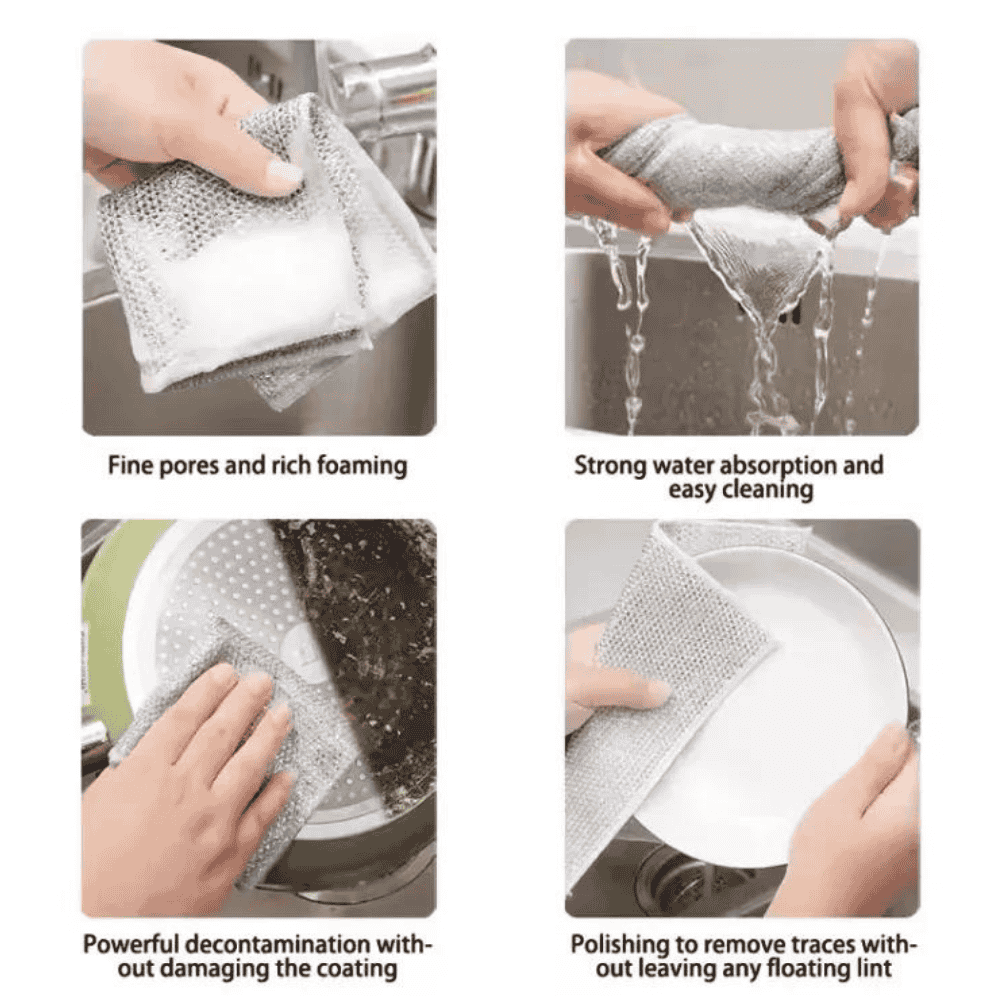 Fine pores and rich foaming

Strong water absorption and easy cleaning

Powerful decontamination without damaging the coating

Polishing to remove traces without leaving any floating lint