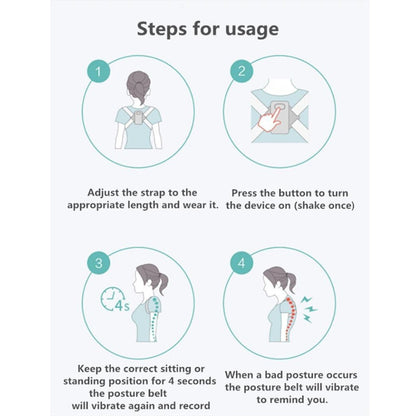 Steps for usage

1

Adjust the strap to the appropriate length and wear it.

2

Press the button to turn the device on (shake once)

3

4s

Keep the correct sitting or standing position for 4 seconds the posture belt will vibrate again and record

4

When a bad posture occurs the posture belt will vibrate to remind you.