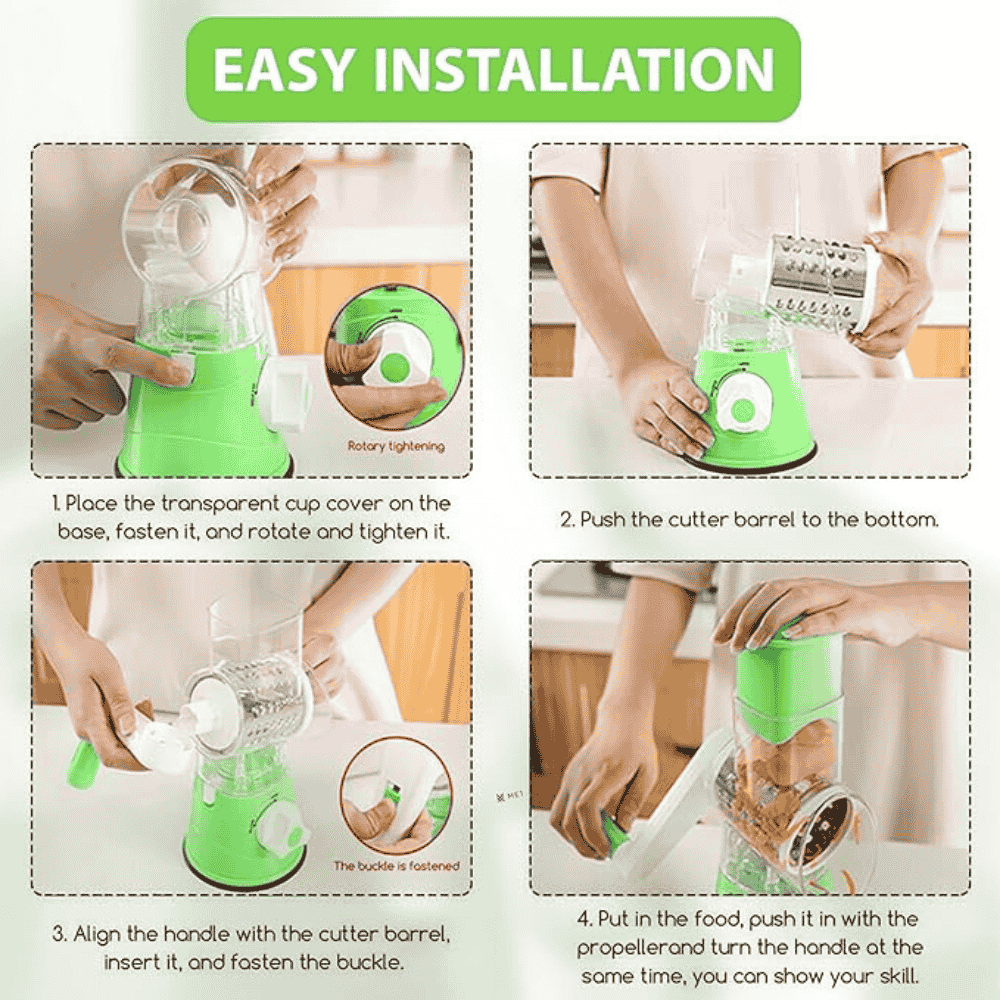 EASY INSTALLATION

Rotary tightening

1. Place the transparent cup cover on the base, fasten it, and rotate and tighten it.

2. Push the cutter barrel to the bottom.

The buckle is fastened

3. Align the handle with the cutter barrel, insert it, and fasten the buckle.

4. Put in the food, push it in with the propellerand turn the handle at the same time, you can show your skill.