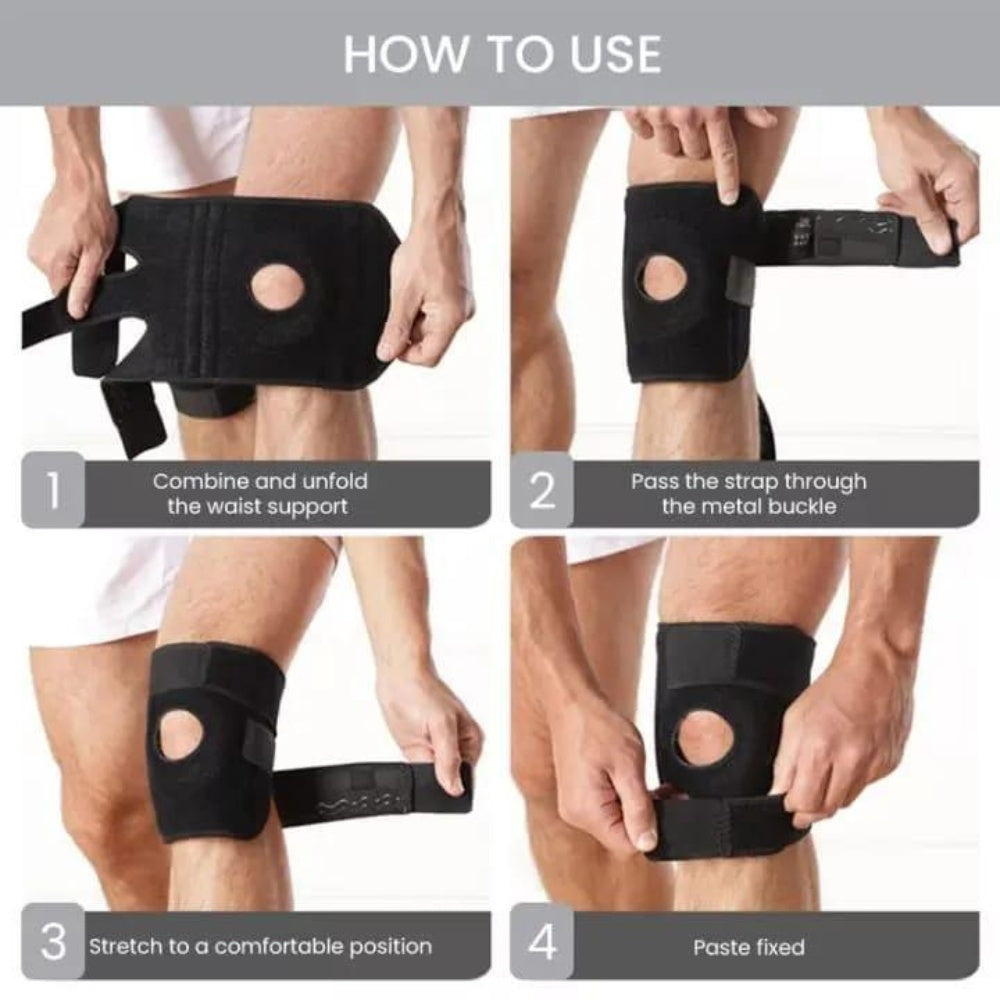 HOW TO USE

1 Combine and unfold the waist support

2 Pass the strap through the metal buckle

3 Stretch to a comfortable position

4 Paste fixed